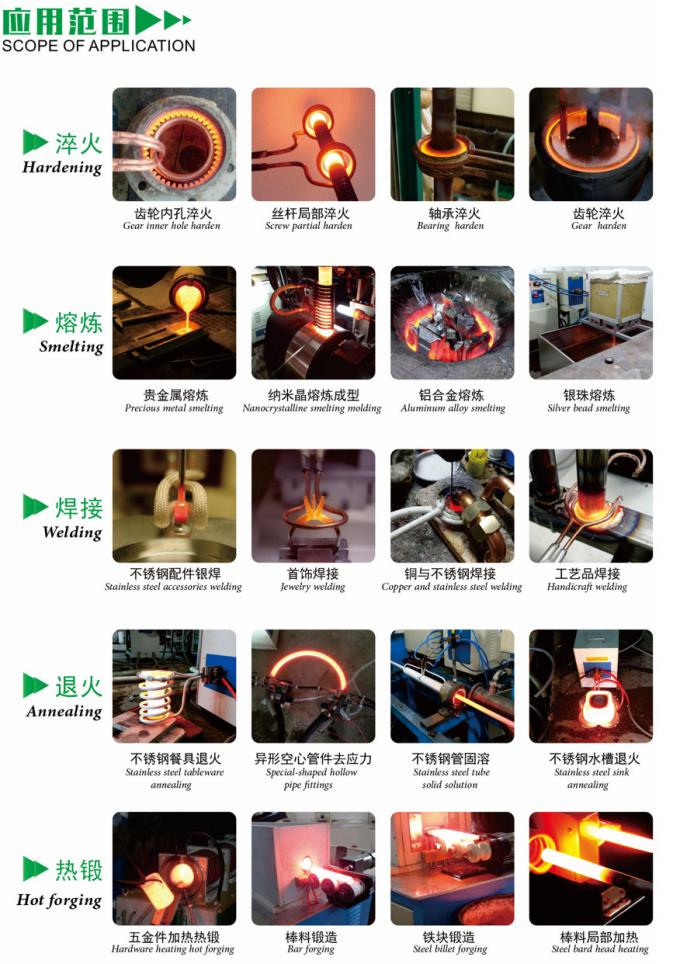 应用范围
SCOPE OF APPLICATION

淬火
Hardening

齿轮内孔淬火
Gear inner hole harden

丝杆局部淬火
Screw partial harden

轴承淬火
Bearing harden

齿轮淬火
Gear harden

熔炼
Smelting

贵金属熔炼
Precious metal smelting

纳米晶熔炼成型
Nanocrystalline smelting molding

铝合金熔炼
Aluminum alloy smelting

银珠熔炼
Silver bead smelting

焊接
Welding

不锈钢配件银焊
Stainless steel accessories welding

首饰焊接
Jewelry welding

铜与不锈钢焊接
Copper and stainless steel welding

工艺品焊接
Handicraft welding

退火
Annealing

不锈钢餐具退火
Stainless steel tableware annealing

异形空心管件去应力
Special-shaped hollow pipe fittings

不锈钢管固溶
Stainless steel tube solid solution

不锈钢水槽退火
Stainless steel sink annealing

热锻
Hot forging

五金件加热热锻
Hardware heating hot forging

棒料锻造
Bar forging

铁块锻造
Steel billet forging

棒料局部加热
Steel bard head heating